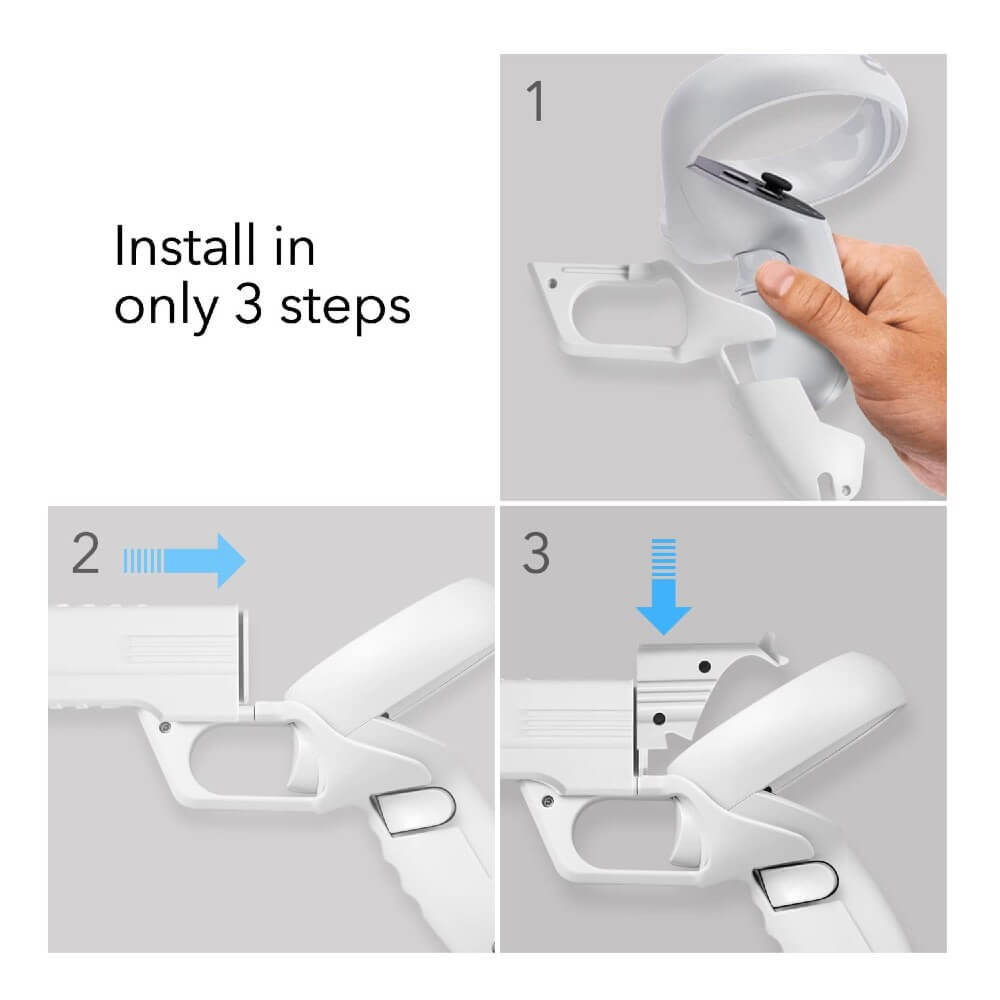 Install in only 3 steps

1

2

3